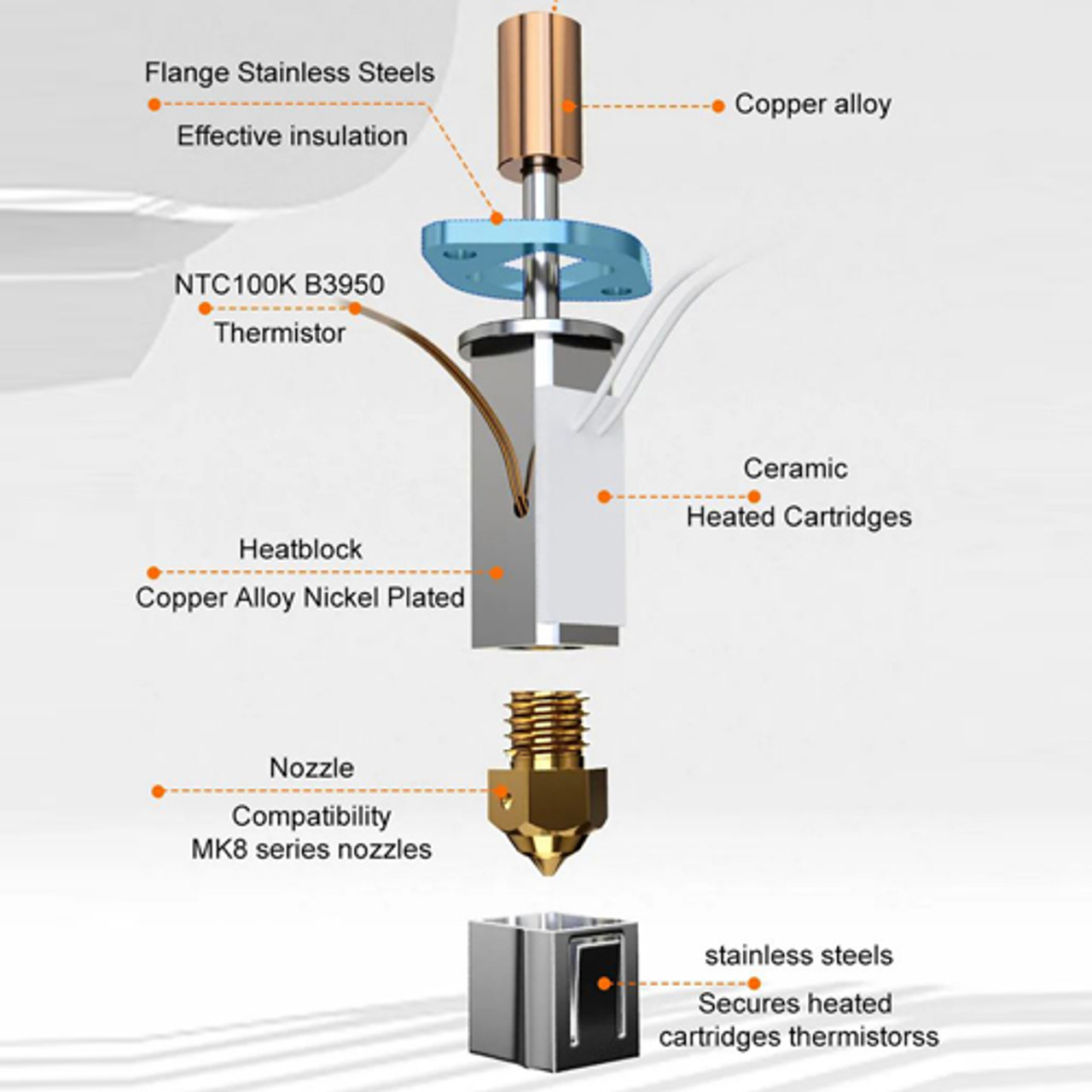 Flange Stainless Steels
Effective insulation

Copper alloy

NTC100K B3950
Thermistor

Ceramic
Heated Cartridges

Heatblock
Copper Alloy Nickel Plated

Nozzle
Compatibility
MK8 series nozzles

stainless steels
Secures heated
cartridges thermistorss